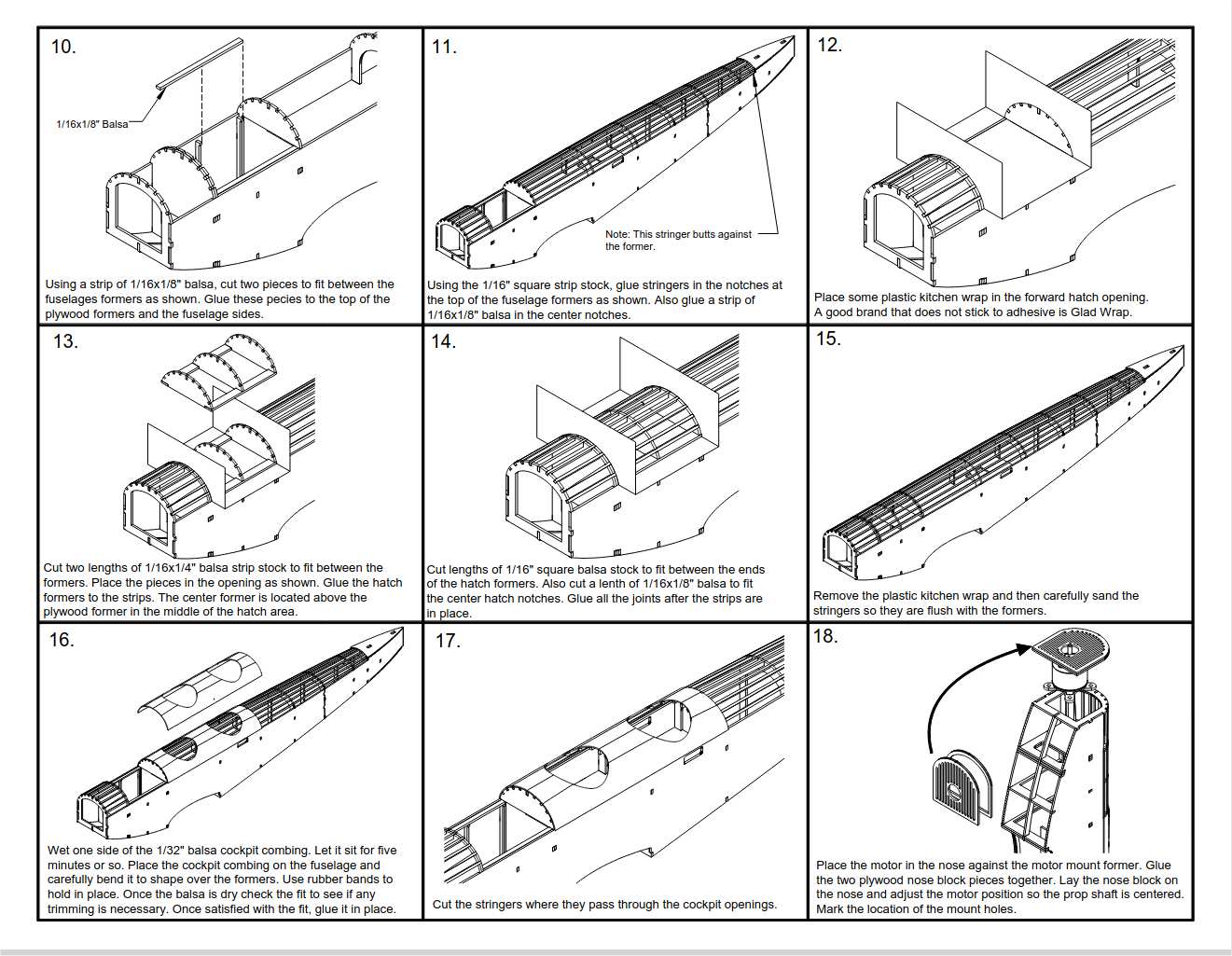 10.

1/16x1/8" Balsa

Using a strip of 1/16x1/8" balsa, cut two pieces to fit between the fuselages formers as shown. Glue these pecies to the top of the plywood formers and the fuselage sides.

11.

Note: This stringer butts against the former.

Using the 1/16" square strip stock, glue stringers in the notches at the top of the fuselage formers as shown. Also glue a strip of 1/16x1/8" balsa in the center notches.

12.

Place some plastic kitchen wrap in the forward hatch opening. A good brand that does not stick to adhesive is Glad Wrap.

13.

Cut two lengths of 1/16x1/4" balsa strip stock to fit between the formers. Place the pieces in the opening as shown. Glue the hatch formers to the strips. The center former is located above the plywood former in the middle of the hatch area.

14.

Cut lengths of 1/16" square balsa stock to fit between the ends of the hatch formers. Also cut a lenth of 1/16x1/8" balsa to fit the center hatch notches. Glue all the joints after the strips are in place.

15.

Remove the plastic kitchen wrap and then carefully sand the stringers so they are flush with the formers.

16.

Wet one side of the 1/32" balsa cockpit combing. Let it sit for five minutes or so. Place the cockpit combing on the fuselage and carefully bend it to shape over the formers. Use rubber bands to hold in place. Once the balsa is dry check the fit to see if any trimming is necessary. Once satisfied with the fit, glue it in place.

17.

Cut the stringers where they pass through the cockpit openings.

18.

Place the motor in the nose against the motor mount former. Glue the two plywood nose block pieces together. Lay the nose block on the nose and adjust the motor position so the prop shaft is centered. Mark the location of the mount holes.